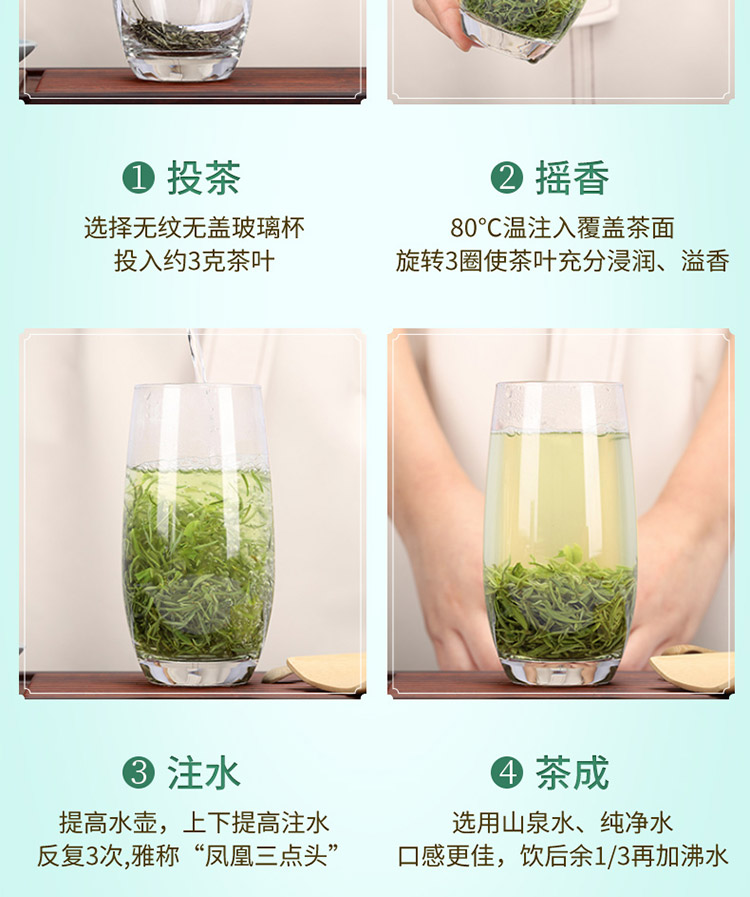 ❶ 投茶
选择无纹无盖玻璃杯
投入约3克茶叶

❷ 摇香
80°C温注入覆盖茶面
旋转3圈使茶叶充分浸润、溢香

❸ 注水
提高水壶，上下提高注水
反复3次,雅称“凤凰三点头”

❹ 茶成
选用山泉水、纯净水
口感更佳，饮后余1/3再加沸水